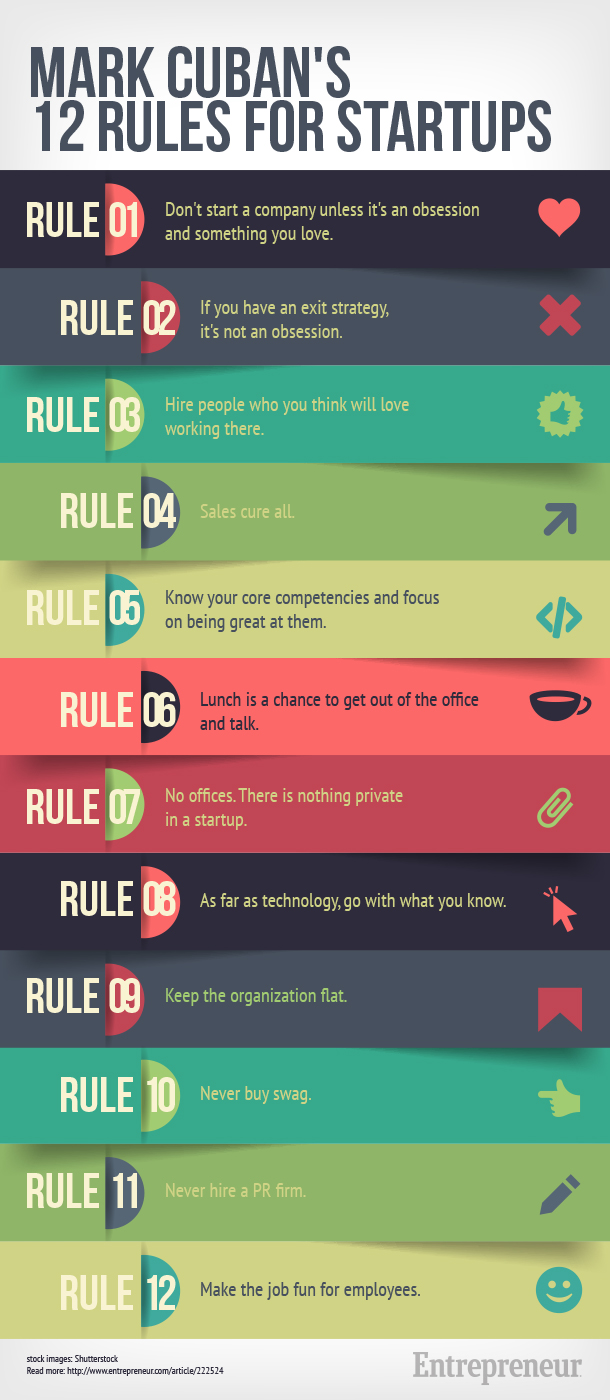 MARK CUBAN'S
12 RULES FOR STARTUPS

RULE 01 Don't start a company unless it's an obsession and something you love.

RULE 02 If you have an exit strategy, it's not an obsession.

RULE 03 Hire people who you think will love working there.

RULE 04 Sales cure all.

RULE 05 Know your core competencies and focus on being great at them.

RULE 06 Lunch is a chance to get out of the office and talk.

RULE 07 No offices. There is nothing private in a startup.

RULE 08 As far as technology, go with what you know.

RULE 09 Keep the organization flat.

RULE 10 Never buy swag.

RULE 11 Never hire a PR firm.

RULE 12 Make the job fun for employees.

stock images: Shutterstock
Read more: http://www.entrepreneur.com/article/222524

Entrepreneur