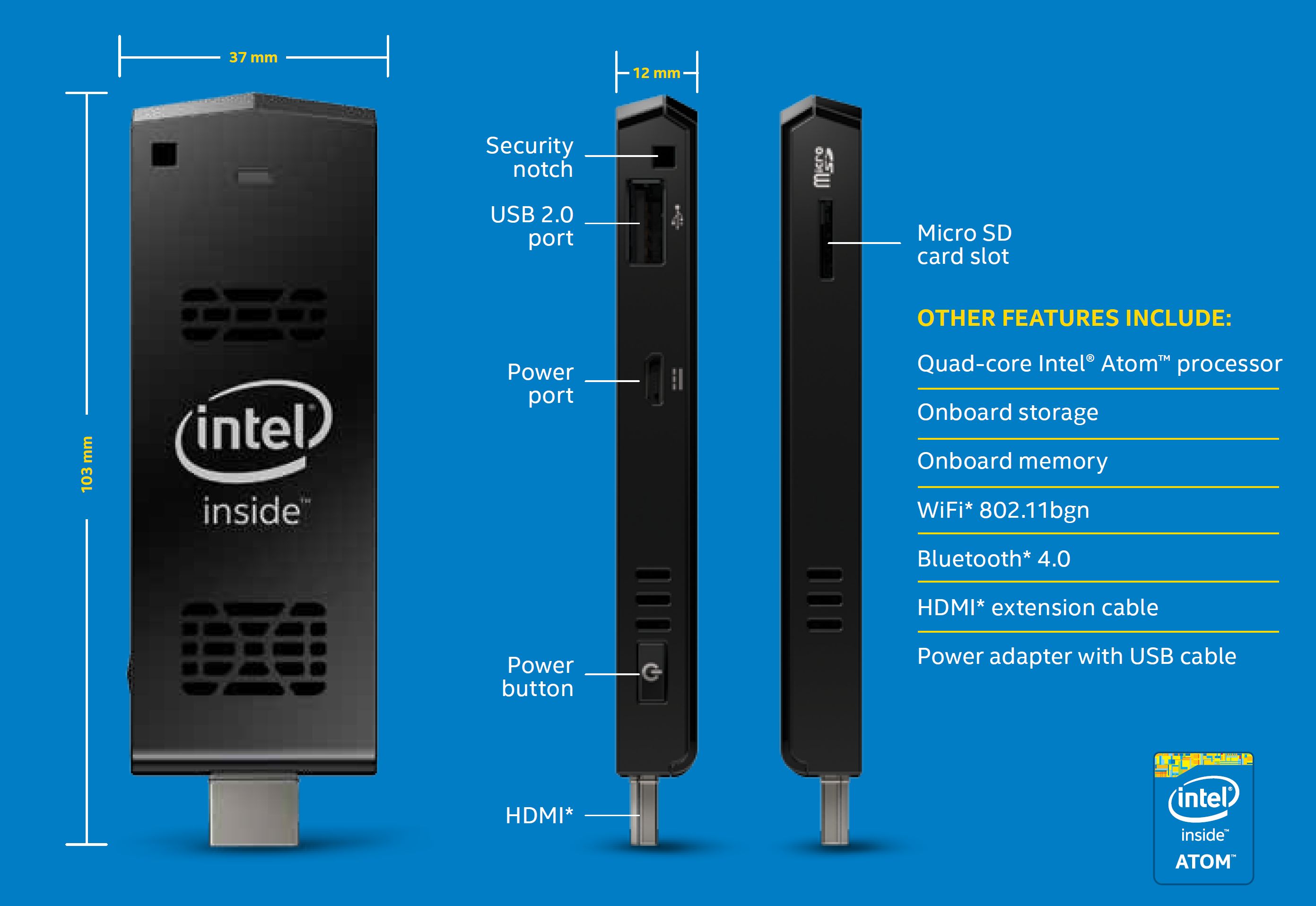 37 mm

103 mm

intel
inside™

12 mm

Security notch

USB 2.0 port

Power port

Power button

HDMI*

Micro SD

Micro SD card slot

OTHER FEATURES INCLUDE:

Quad-core Intel® Atom™ processor

Onboard storage

Onboard memory

WiFi* 802.11bgn

Bluetooth* 4.0

HDMI* extension cable

Power adapter with USB cable

intel
inside™
ATOM™