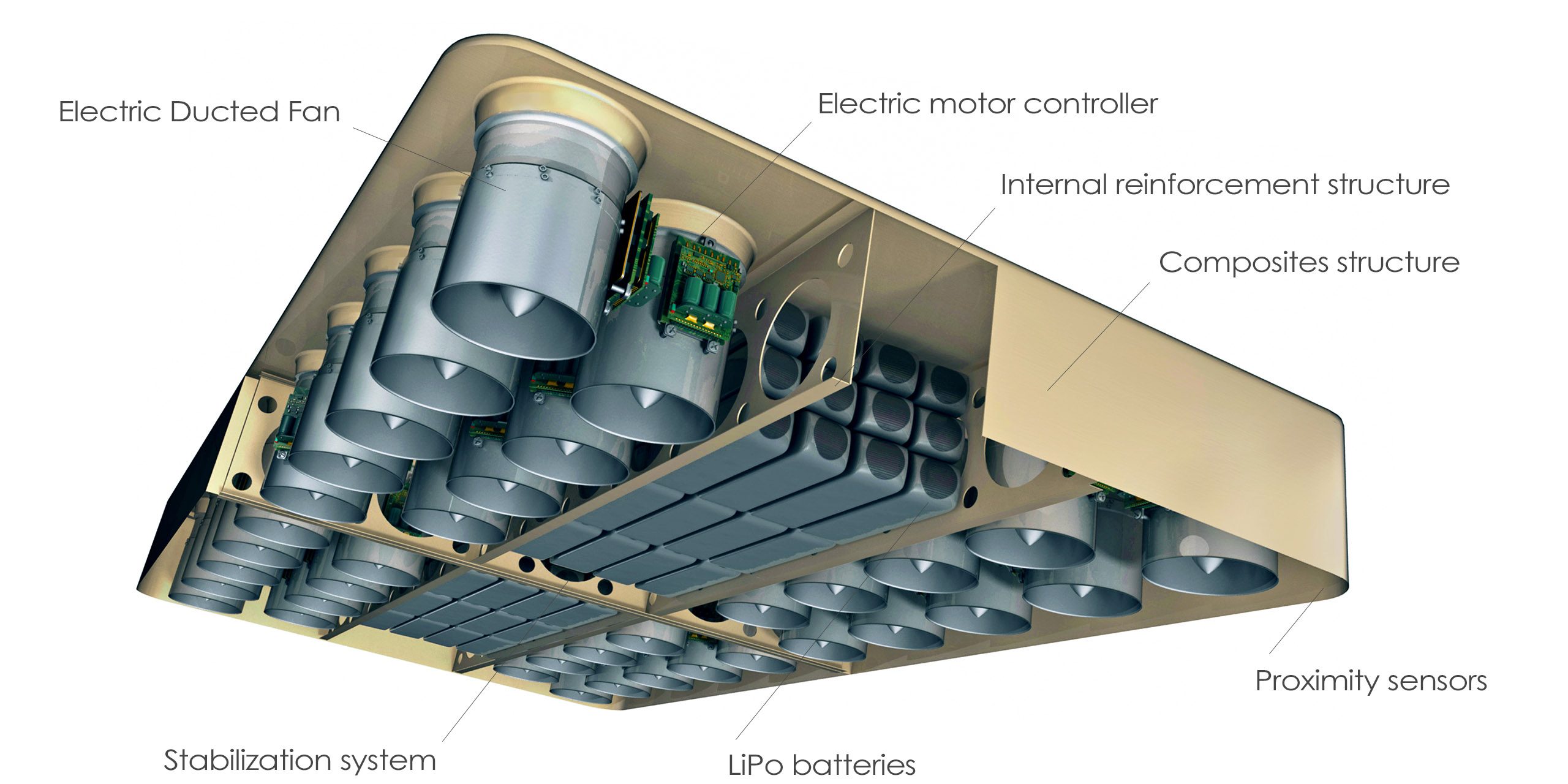 Electric Ducted Fan

Electric motor controller

Internal reinforcement structure

Composites structure

Proximity sensors

Stabilization system

LiPo batteries