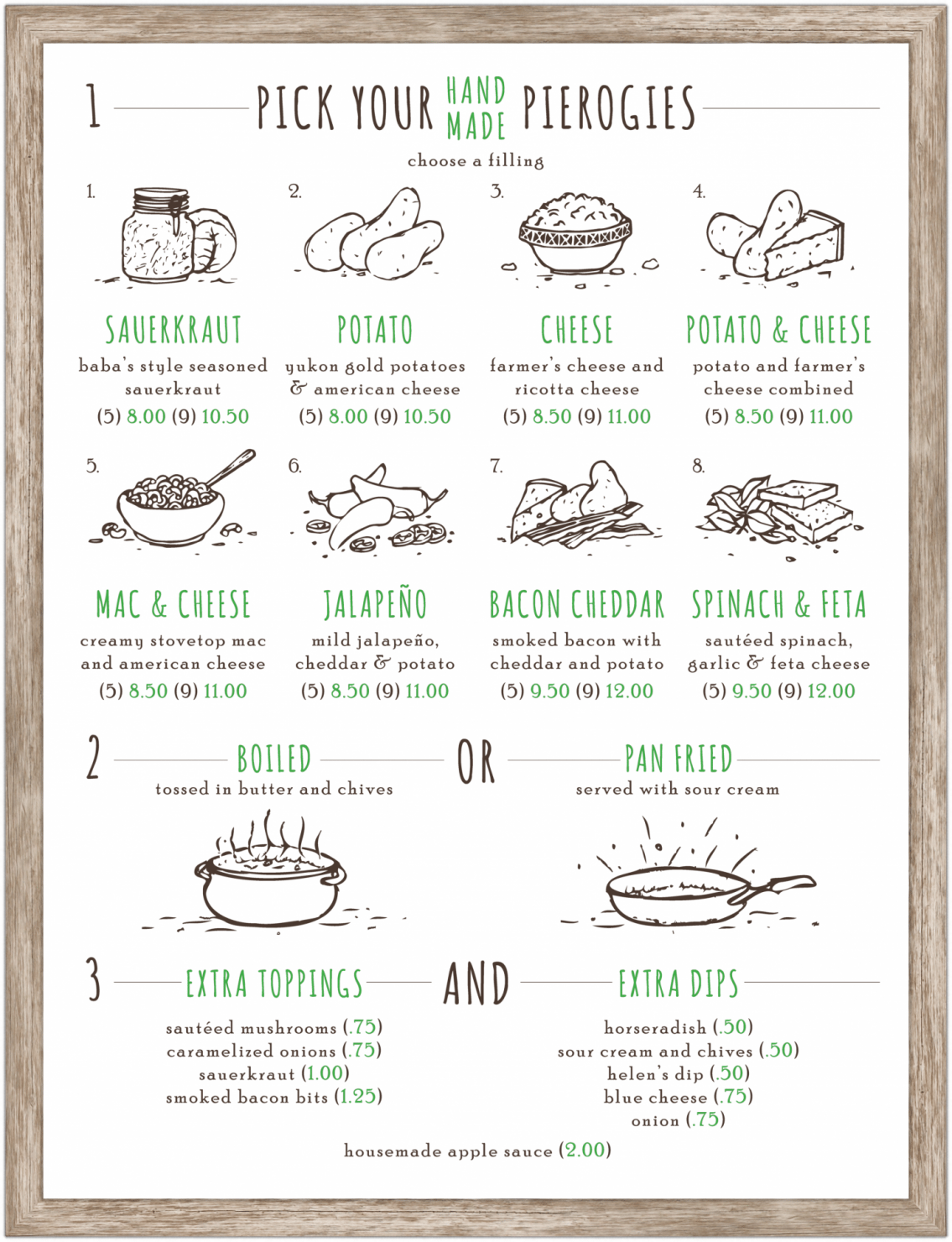 1 PICK YOUR HAND MADE PIEROGIES

choose a filling

1.
SAUERKRAUT
baba's style seasoned sauerkraut
(5) 8.00 (9) 10.50

2.
POTATO
yukon gold potatoes & american cheese
(5) 8.00 (9) 10.50

3.
CHEESE
farmer's cheese and ricotta cheese
(5) 8.50 (9) 11.00

4.
POTATO & CHEESE
potato and farmer's cheese combined
(5) 8.50 (9) 11.00

5.
MAC & CHEESE
creamy stovetop mac and american cheese
(5) 8.50 (9) 11.00

6.
JALAPEÑO
mild jalapeño, cheddar & potato
(5) 8.50 (9) 11.00

7.
BACON CHEDDAR
smoked bacon with cheddar and potato
(5) 9.50 (9) 12.00

8.
SPINACH & FETA
sautéed spinach, garlic & feta cheese
(5) 9.50 (9) 12.00

2 BOILED
tossed in butter and chives

OR

PAN FRIED
served with sour cream

3 EXTRA TOPPINGS
sautéed mushrooms (.75)
caramelized onions (.75)
sauerkraut (1.00)
smoked bacon bits (1.25)

AND

EXTRA DIPS
horseradish (.50)
sour cream and chives (.50)
helen's dip (.50)
blue cheese (.75)
onion (.75)

housemade apple sauce (2.00)