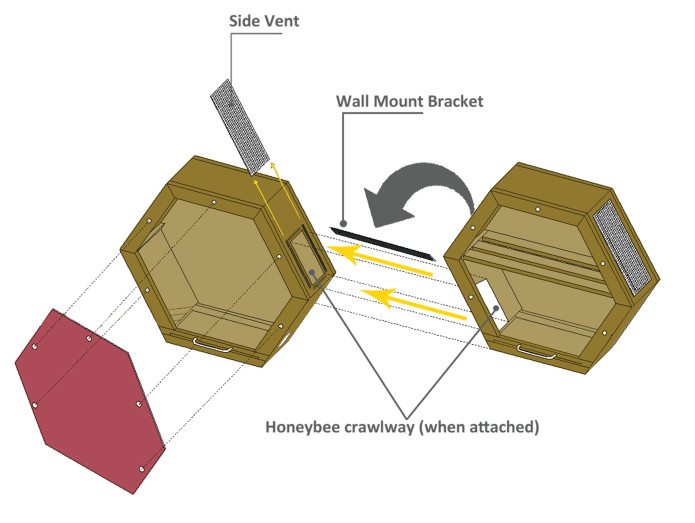 Side Vent

Wall Mount Bracket

Honeybee crawlway (when attached)