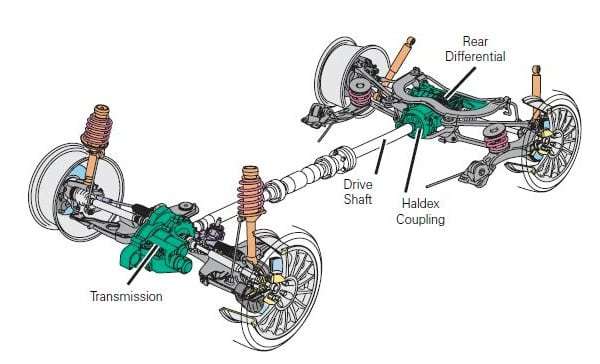 Rear Differential

Drive Shaft

Haldex Coupling

Transmission