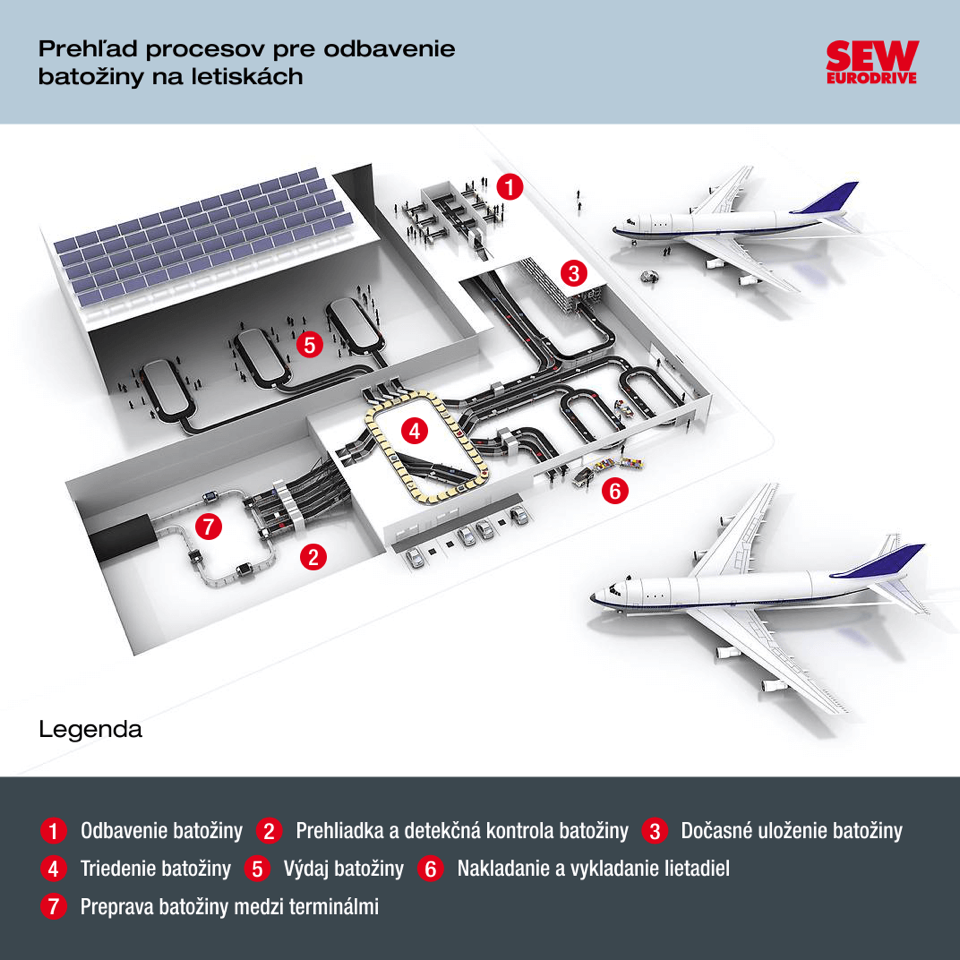 Prehľad procesov pre odbavenie batožiny na letiskách

SEW EURODRIVE

1
3
5
4
6
7
2

Legenda

1 Odbavenie batožiny 2 Prehliadka a detekčná kontrola batožiny 3 Dočasné uloženie batožiny
4 Triedenie batožiny 5 Výdaj batožiny 6 Nakladanie a vykladanie lietadiel
7 Preprava batožiny medzi terminálmi