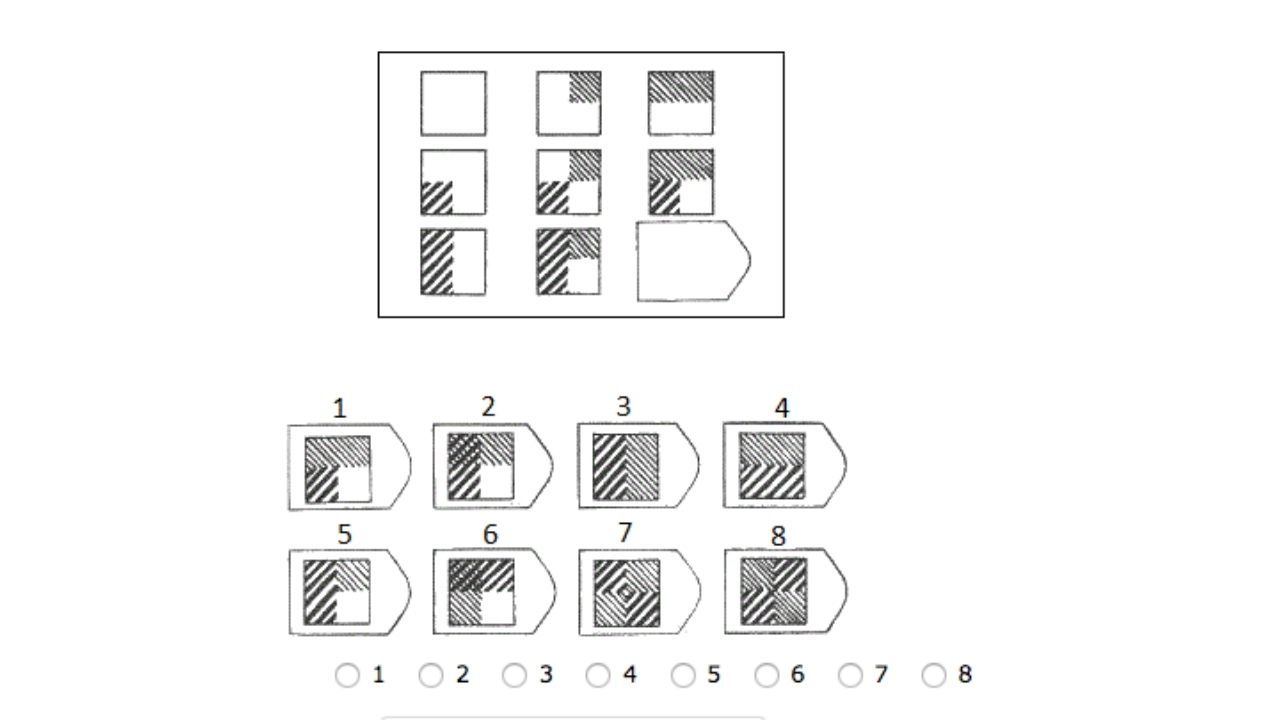 1 2 3 4
5 6 7 8

1 2 3 4 5 6 7 8